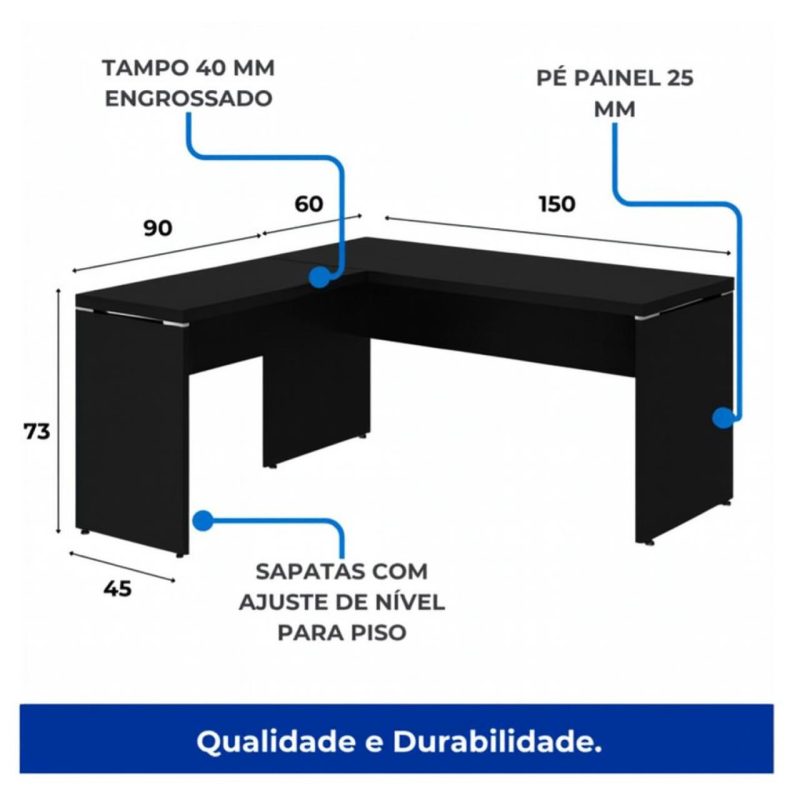 TAMPO 40 MM ENGROSSADO

PÉ PAINEL 25 MM

90

60

150

73

45

SAPATAS COM AJUSTE DE NÍVEL PARA PISO

Qualidade e Durabilidade.